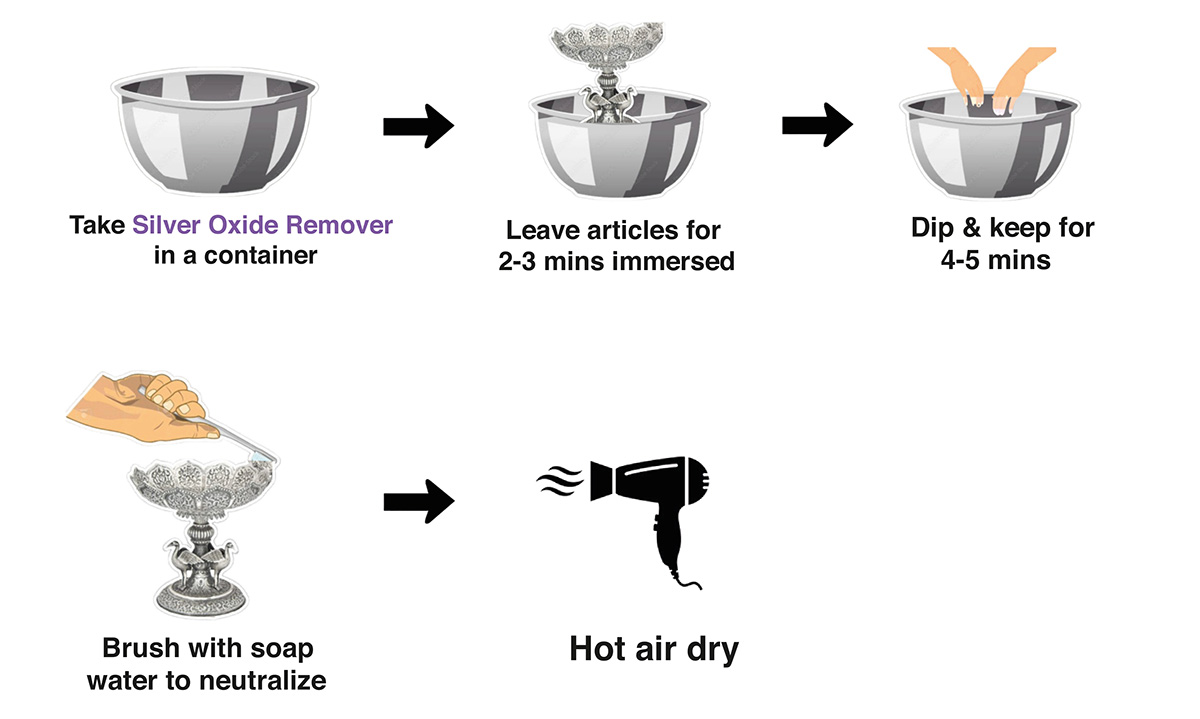 Take Silver Oxide Remover in a container

Leave articles for 2-3 mins immersed

Dip & keep for 4-5 mins

Brush with soap water to neutralize

Hot air dry